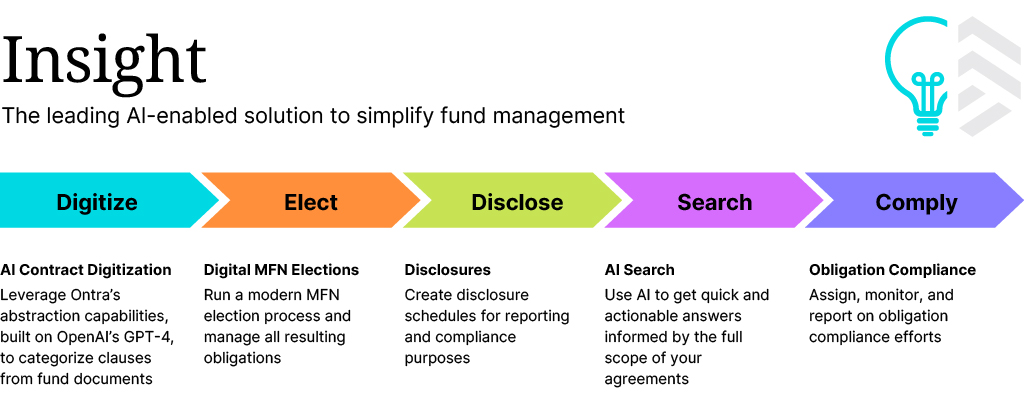 Insight
The leading AI-enabled solution to simplify fund management

Digitize

Elect

Disclose

Search

Comply

AI Contract Digitization
Leverage Ontra's abstraction capabilities, built on OpenAI's GPT-4, to categorize clauses from fund documents

Digital MFN Elections
Run a modern MFN election process and manage all resulting obligations

Disclosures
Create disclosure schedules for reporting and compliance purposes

AI Search
Use AI to get quick and actionable answers informed by the full scope of your agreements

Obligation Compliance
Assign, monitor, and report on obligation compliance efforts